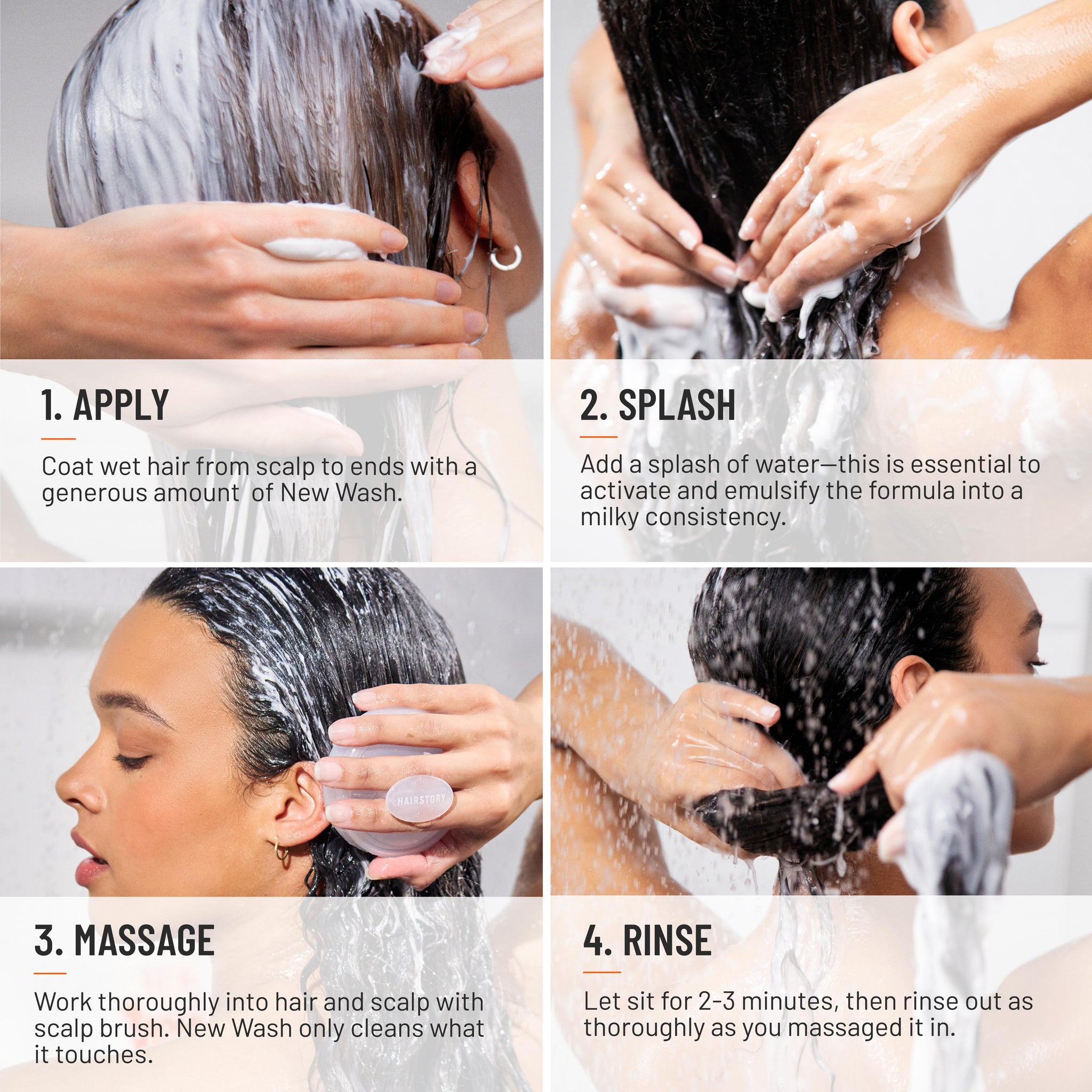 1. APPLY

Coat wet hair from scalp to ends with a generous amount  of New Wash.

2. SPLASH

Add a splash of water—this is essential to activate and emulsify the formula into a milky consistency.

HAIRSTORY

3. MASSAGE

Work thoroughly into hair and scalp with scalp brush. New Wash only cleans what it touches.

4. RINSE

Let sit for 2-3 minutes, then rinse out as thoroughly as you massaged it in.